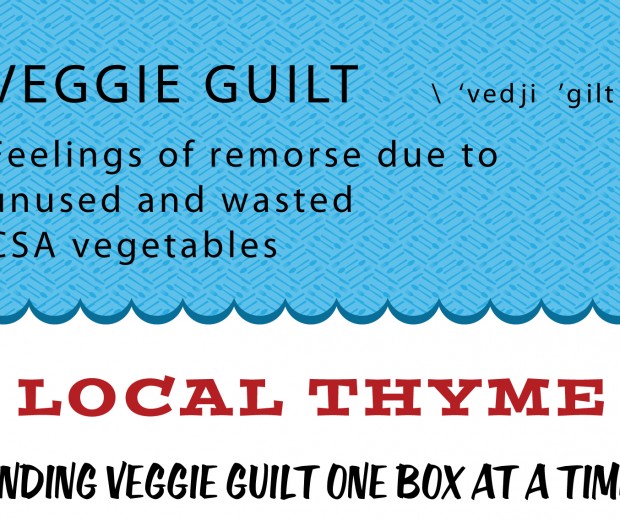 VEGGIE GUILT \ 'vedji 'gilt

feelings of remorse due to unused and wasted CSA vegetables

LOCAL THYME

NDING VEGGIE GUILT ONE BOX AT A TIM