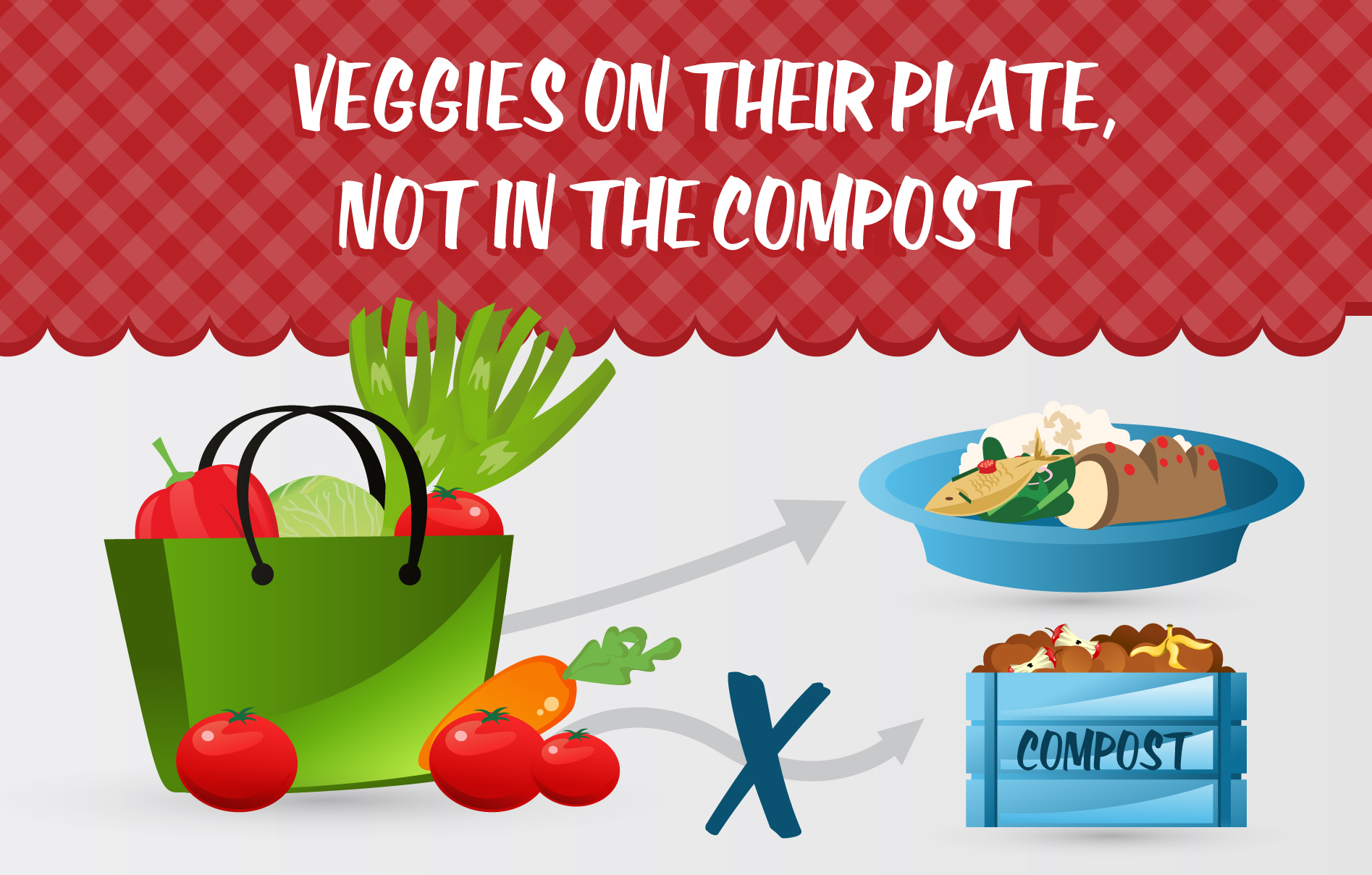 VEGGIES ON THEIR PLATE, NOT IN THE COMPOST

X

COMPOST