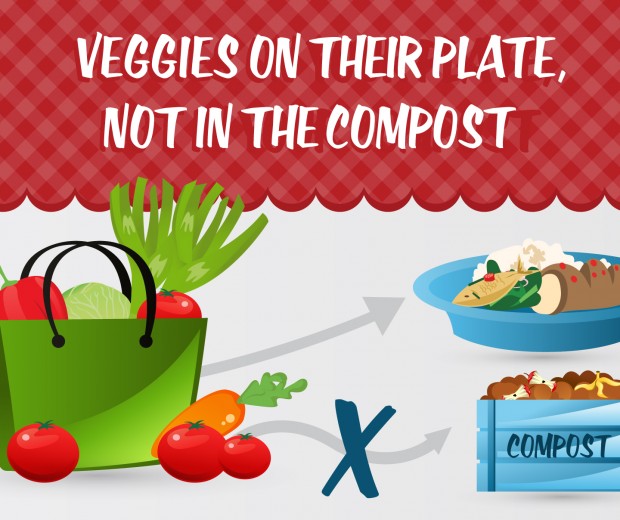 VEGGIES ON THEIR PLATE, NOT IN THE COMPOST

X

COMPOST