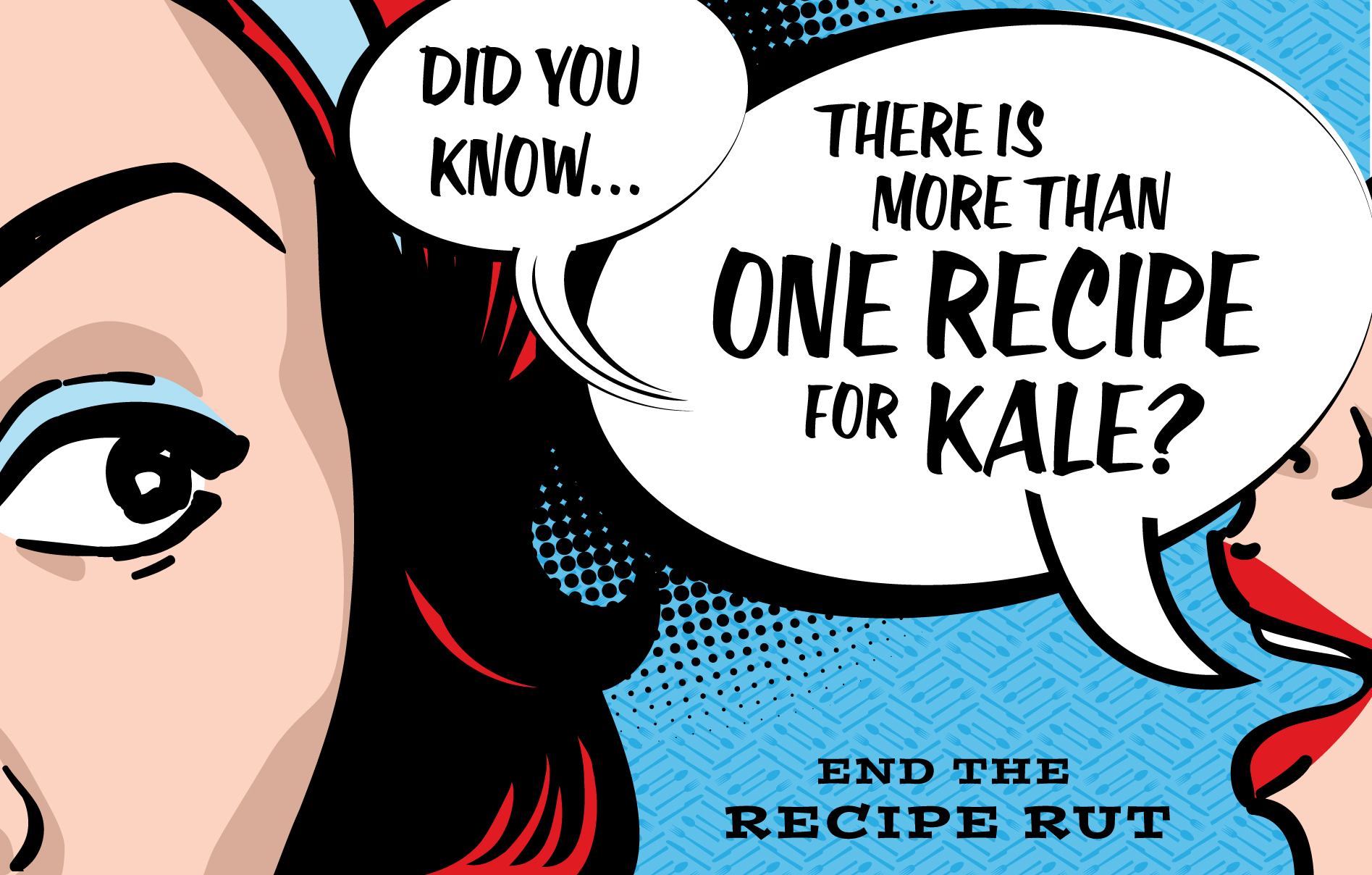 DID YOU KNOW...

THERE IS MORE THAN ONE RECIPE FOR KALE?

END THE RECIPE RUT